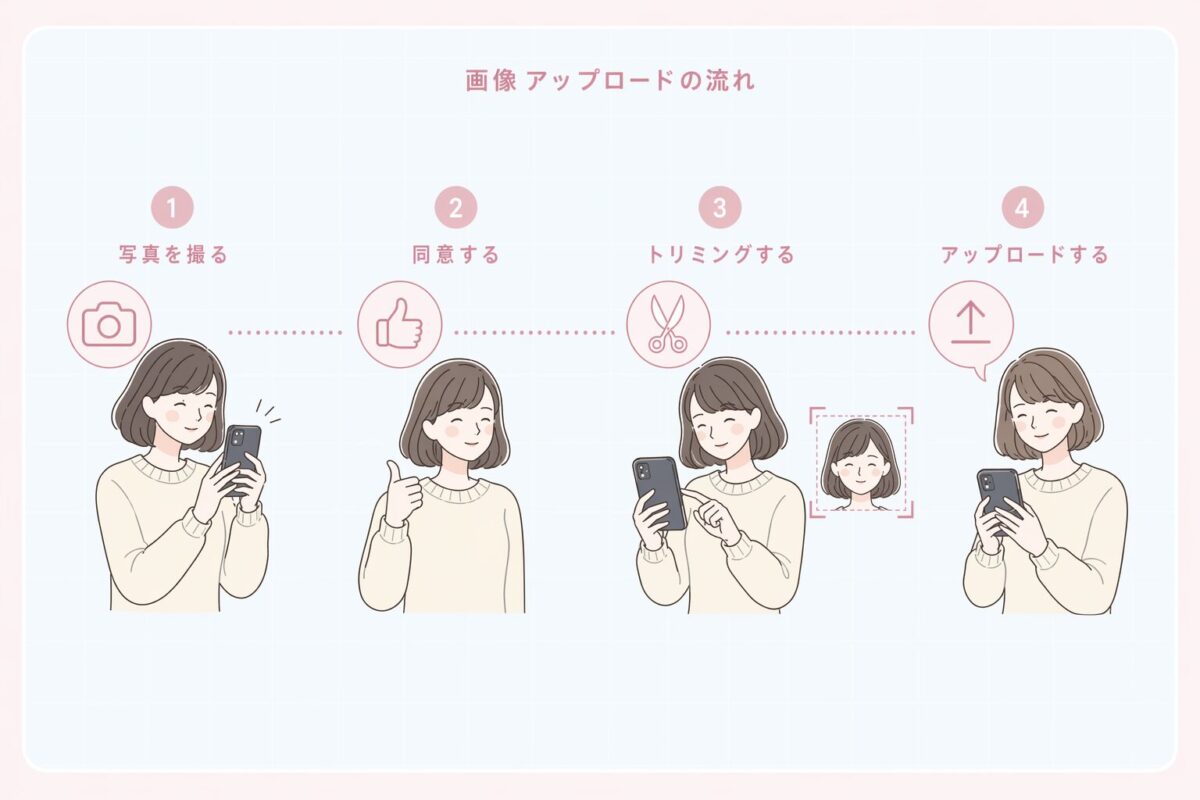 画像 アップロードの流れ

1
写真を撮る

2
同意する

3
トリミングする

4
アップロードする